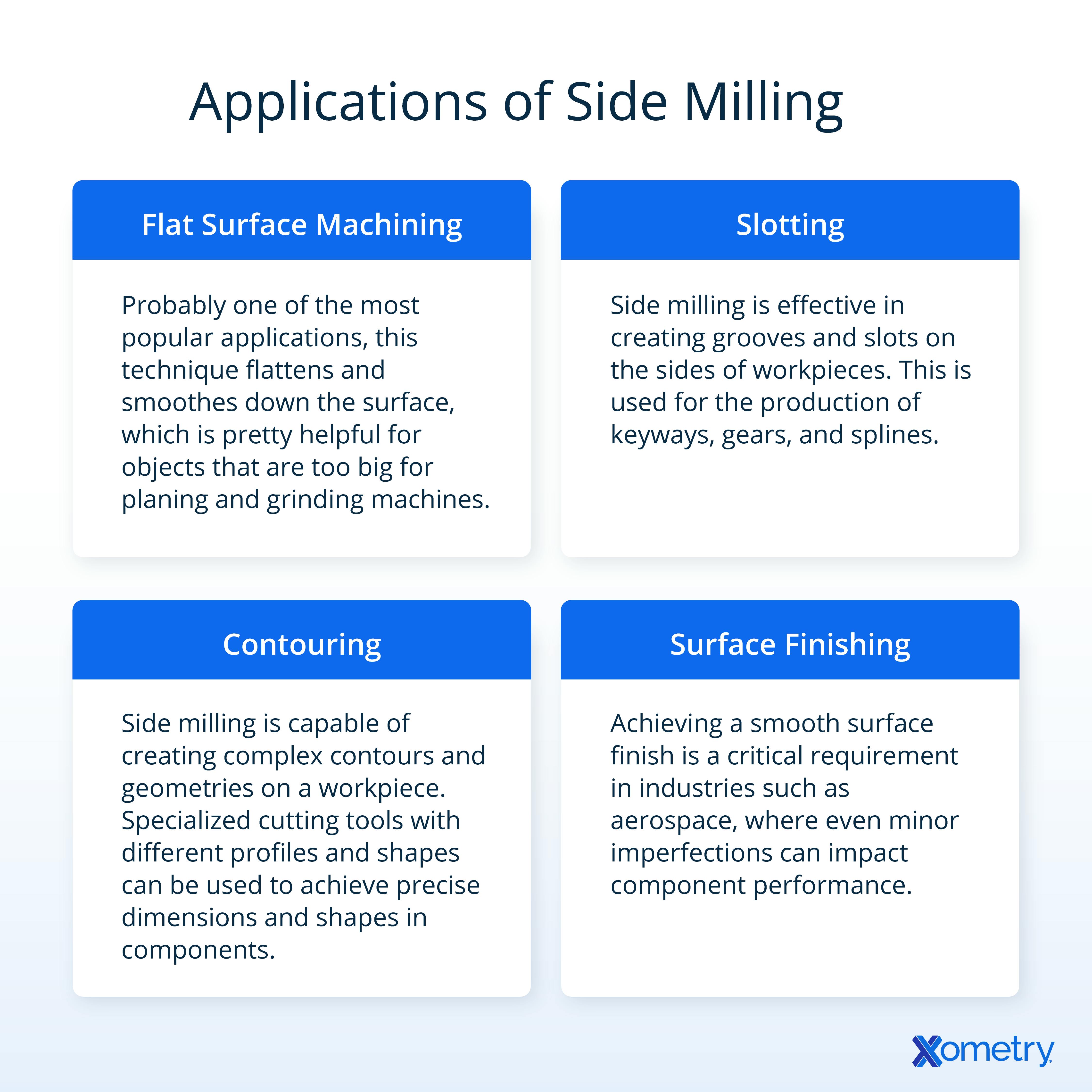 Applications of Side Milling

Flat Surface Machining

Probably one of the most popular applications, this technique flattens and smoothes down the surface, which is pretty helpful for objects that are too big for planing and grinding machines.

Slotting

Side milling is effective in creating grooves and slots on the sides of workpieces. This is used for the production of keyways, gears, and splines.

Contouring

Side milling is capable of creating complex contours and geometries on a workpiece. Specialized cutting tools with different profiles and shapes can be used to achieve precise dimensions and shapes in components.

Surface Finishing

Achieving a smooth surface finish is a critical requirement in industries such as aerospace, where even minor imperfections can impact component performance.

Xometry