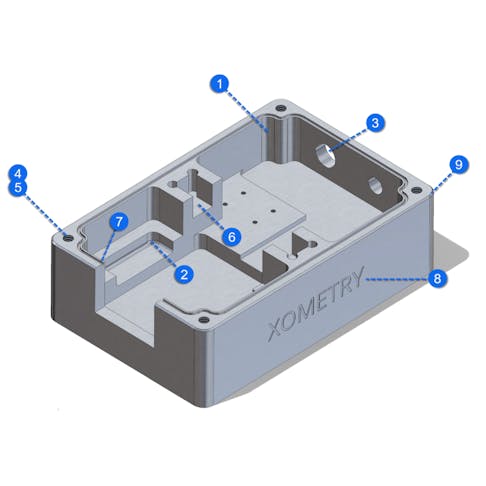 1
3
4
5
9
7
6
2
8
XOMETRY